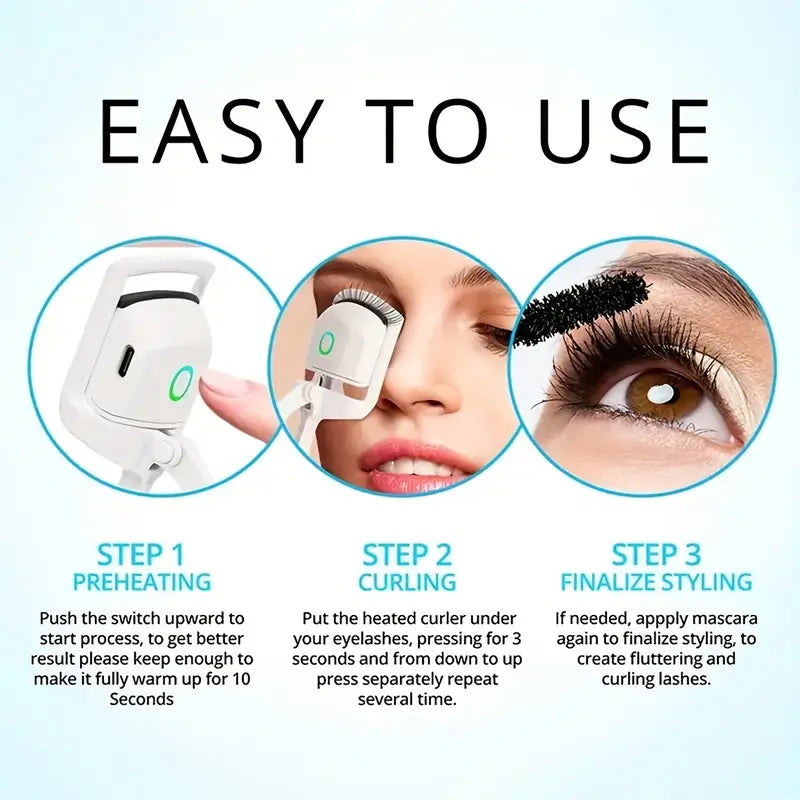 EASY TO USE

STEP 1
PREHEATING

Push the switch upward to start process, to get better result please keep enough to make it fully warm up for 10 Seconds

STEP 2
CURLING

Put the heated curler under your eyelashes, pressing for 3 seconds and from down to up press separately repeat several time.

STEP 3
FINALIZE STYLING

If needed, appply mascara again to finalize styling, to create fluttering and curling lashes.